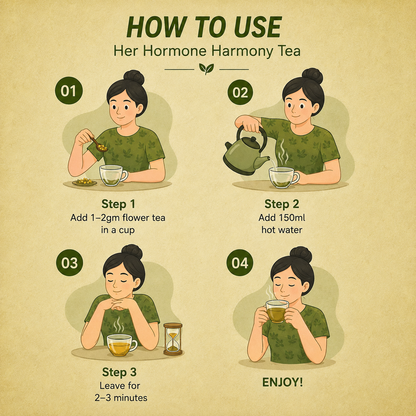 HOW TO USE
Her Hormone Harmony Tea

01

Step 1
Add 1–2gm flower tea in a cup

02

Step 2
Add 150ml hot water

03

Step 3
Leave for 2–3 minutes

04

ENJOY!